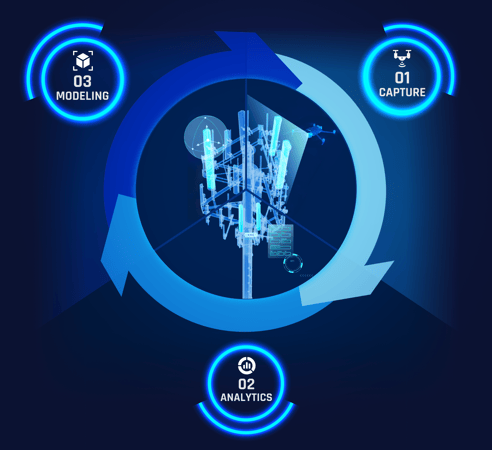 03
MODELING

01
CAPTURE

02
ANALYTICS